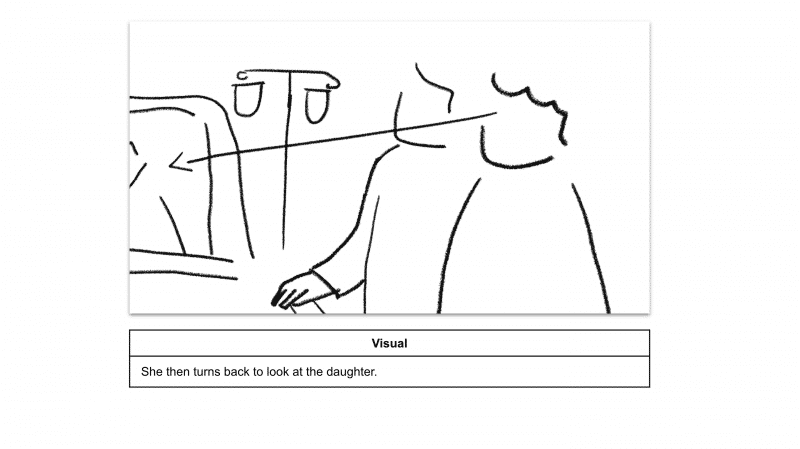 | Visual |
|---|
| She then turns back to look at the daughter. |